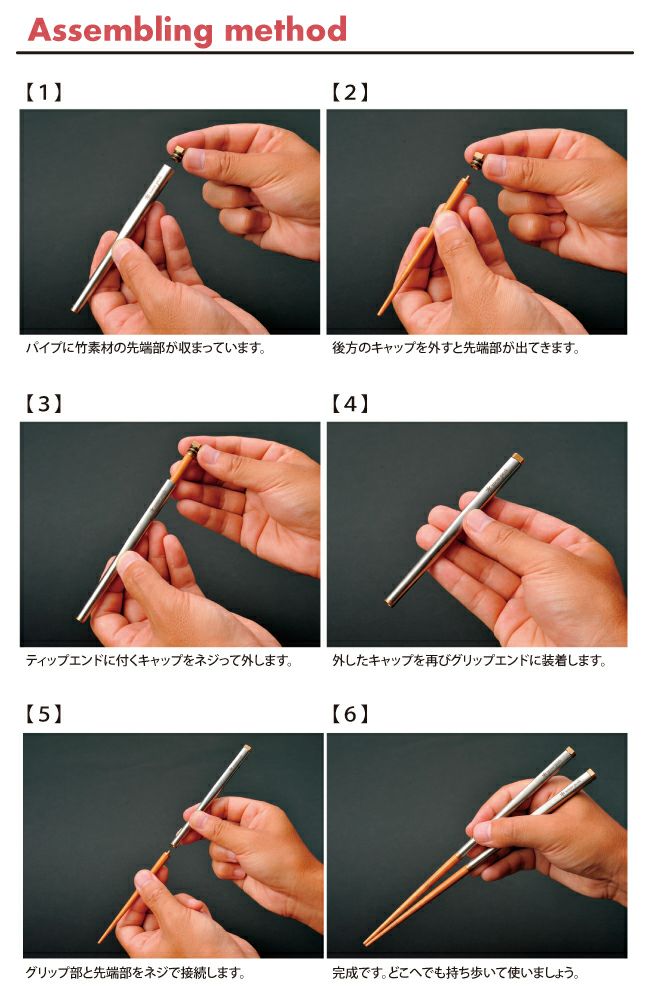 Assembling method

【1】

パイプに竹素材の先端部が収まっています。

【2】

後方のキャップを外すと先端部が出てきます。

【3】

ティップエンドに付くキャップをネジって外します。

【4】

外したキャップを再びグリップエンドに装着します。

【5】

グリップ部と先端部をネジで接続します。

【6】

完成です。どこへでも持ち歩いて使いましょう。