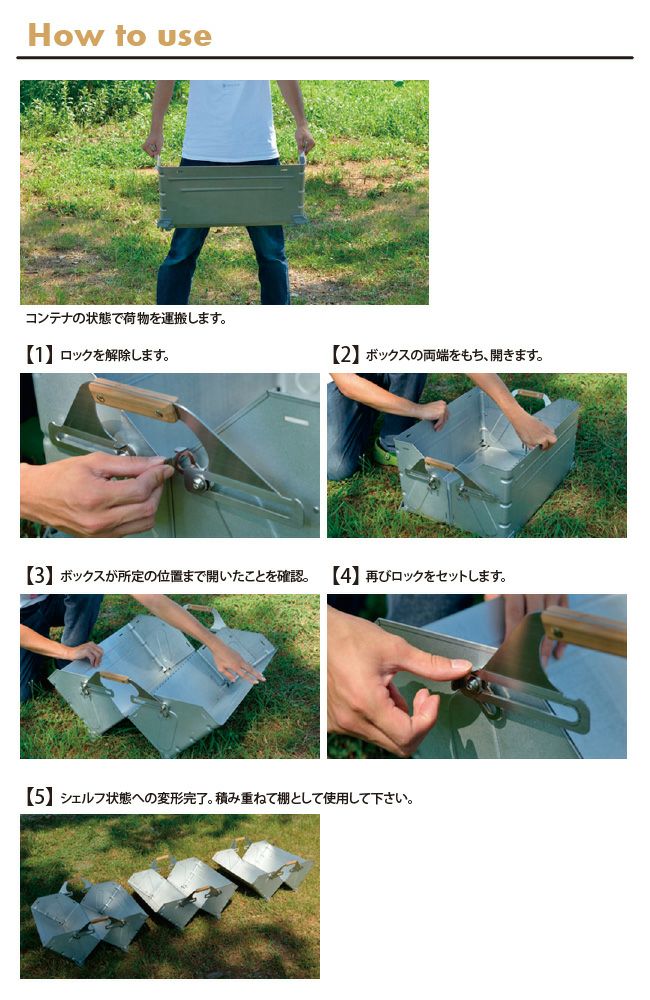 How to use

コンテナの状態で荷物を運搬します。

【1】ロックを解除します。

【2】ボックスの両端をもち、開きます。

【3】ボックスが所定の位置まで開いたことを確認。

【4】再びロックをセットします。

【5】シェルフ状態への変形完了。積み重ねて棚として使用して下さい。