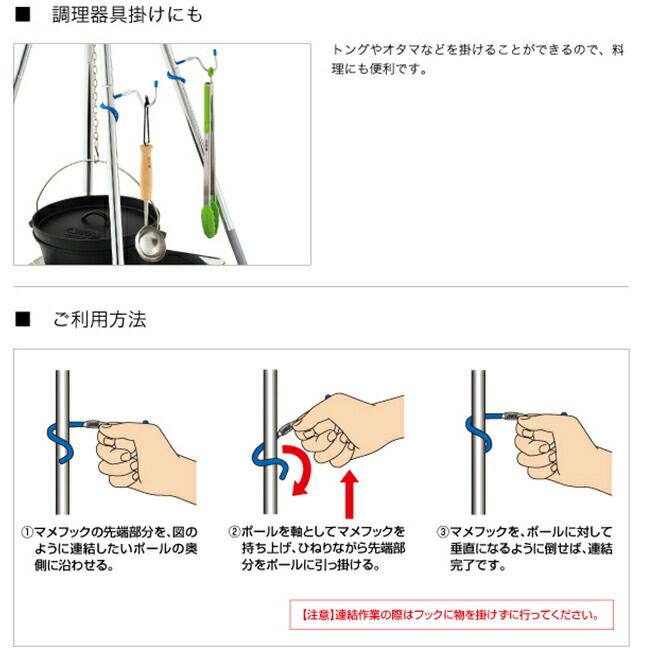 ■　調理器具掛けにも

トングやオタマなどを掛けることができるので、料理にも便利です。

■　ご利用方法

①マメフックの先端部分を、図のように連結したいポールの奥側に沿わせる。

②ポールを軸としてマメフックを持ち上げ、ひねりながら先端部分をポールに引っ掛ける。

③マメフックを、ポールに対して垂直になるように倒せば、連結完了です。

【注意】連結作業の際はフックに物を掛けずに行ってください。