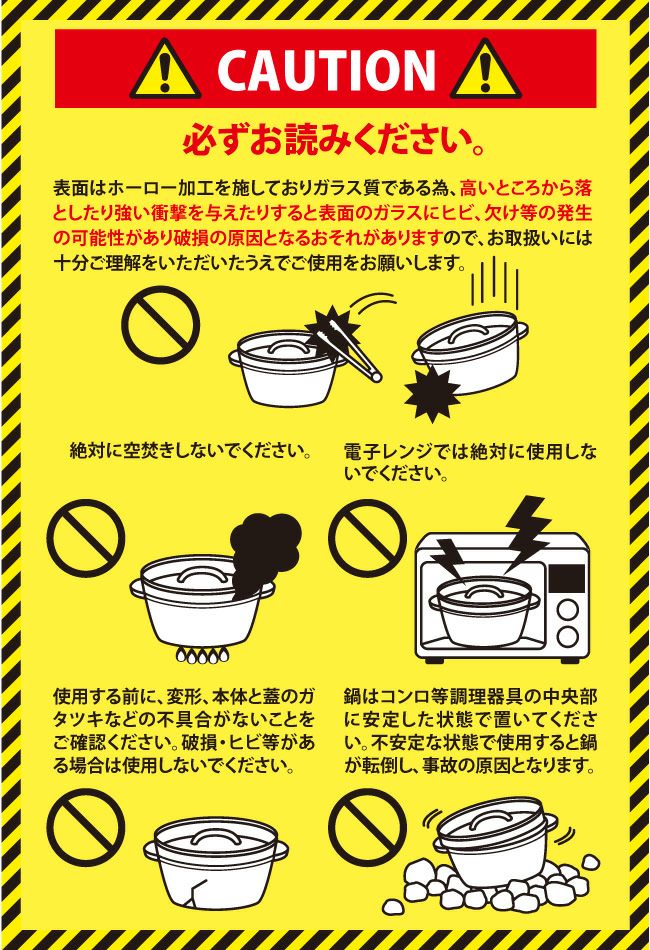 CAUTION

必ずお読みください。

表面はホーロー加工を施しておりガラス質である為、高いところから落としたり強い衝撃を与えたりすると表面のガラスにヒビ、欠け等の発生の可能性があり破損の原因となるおそれがありますので、お取扱いには十分ご理解をいただいたうえでご使用をお願いします。

絶対に空焚きしないでください。

電子レンジでは絶対に使用しないでください。

使用する前に、変形、本体と蓋のガタツキなどの不具合がないことをご確認ください。破損・ヒビ等がある場合は使用しないでください。

鍋はコンロ等調理器具の中央部に安定した状態で置いてください。不安定な状態で使用すると鍋が転倒し、事故の原因となります。