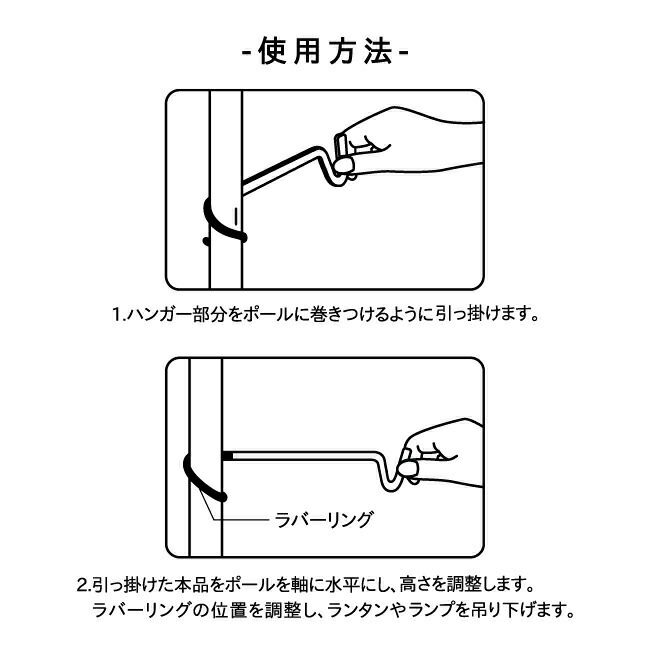 -使用方法-

1.ハンガー部分をポールに巻きつけるように引っ掛けます。

ラバーリング

2.引っ掛けた本品をポールを軸に水平にし、高さを調整します。
ラバーリングの位置を調整し、ランタンやランプを吊り下げます。