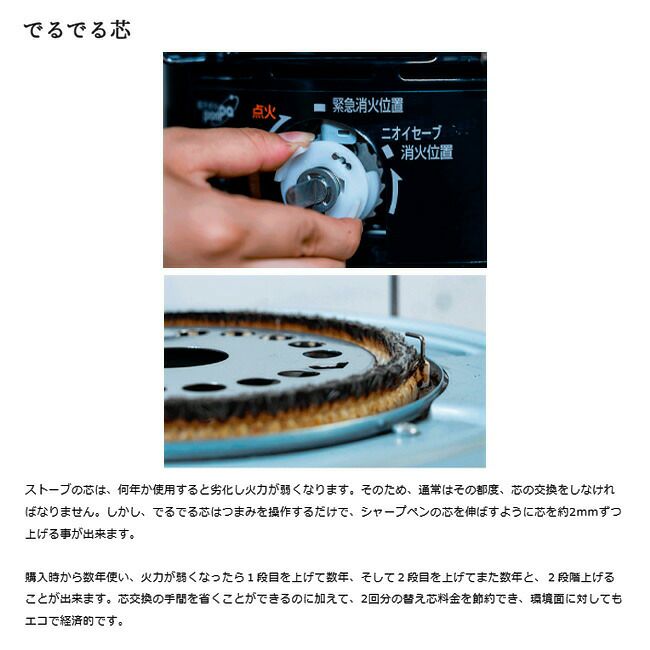 でるでる芯

点火
緊急消火位置
ニオイセーブ
消火位置

ストーブの芯は、何年か使用すると劣化し火力が弱くなります。そのため、通常はその都度、芯の交換をしなければなりません。しかし、でるでる芯はつまみを操作するだけで、シャープペンの芯を伸ばすように芯を約2mmずつ上げる事が出来ます。

購入時から数年使い、火力が弱くなったら１段目を上げて数年、そして２段目を上げてまた数年と、２段階上げることが出来ます。芯交換の手間を省くことができるのに加えて、2回分の替え芯料金を節約でき、環境面に対してもエコで経済的です。