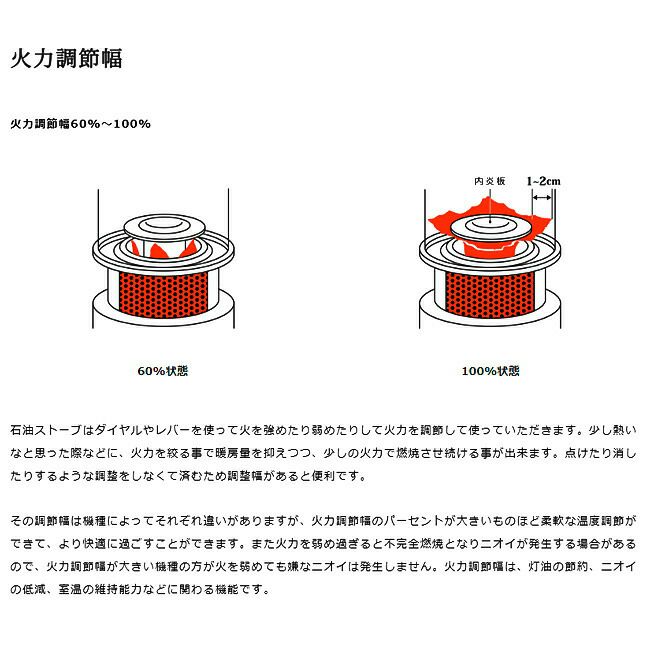 火力調節幅

火力調節幅60%～100%

内炎板

1~2cm

60%状態

100%状態

石油ストーブはダイヤルやレバーを使って火を強めたり弱めたりして火力を調節して使っていただきます。少し熱いなと思った際などに、火力を絞る事で暖房量を抑えつつ、少しの火力で燃焼させ続ける事が出来ます。点けたり消したりするような調整をしなくて済むため調整幅があると便利です。

その調節幅は機種によってそれぞれ違いがありますが、火力調節幅のパーセントが大きいものほど柔軟な温度調節ができて、より快適に過ごすことができます。また火力を弱め過ぎると不完全燃焼となりニオイが発生する場合があるので、火力調節幅が大きい機種の方が火を弱めても嫌なニオイは発生しません。火力調節幅は、灯油の節約、ニオイの低減、室温の維持能力などに関わる機能です。