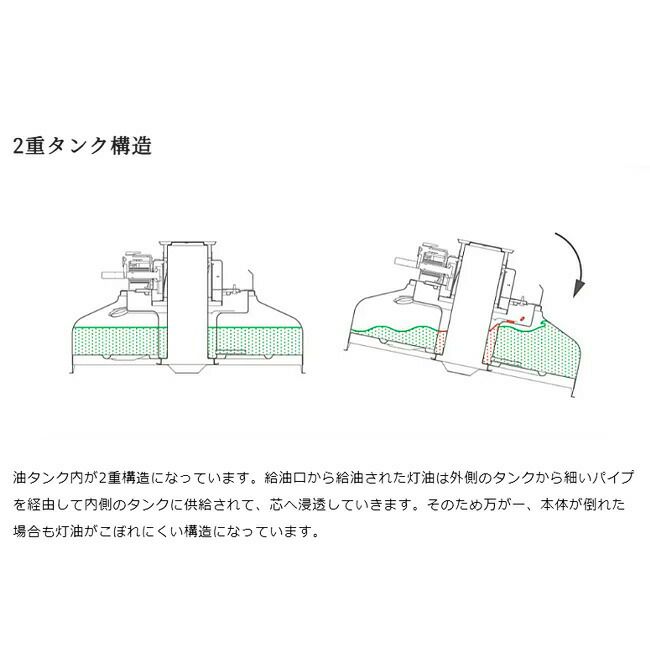 2重タンク構造

油タンク内が2重構造になっています。給油口から給油された灯油は外側のタンクから細いパイプを経由して内側のタンクに供給されて、芯へ浸透していきます。そのため万が一、本体が倒れた場合も灯油がこぼれにくい構造になっています。