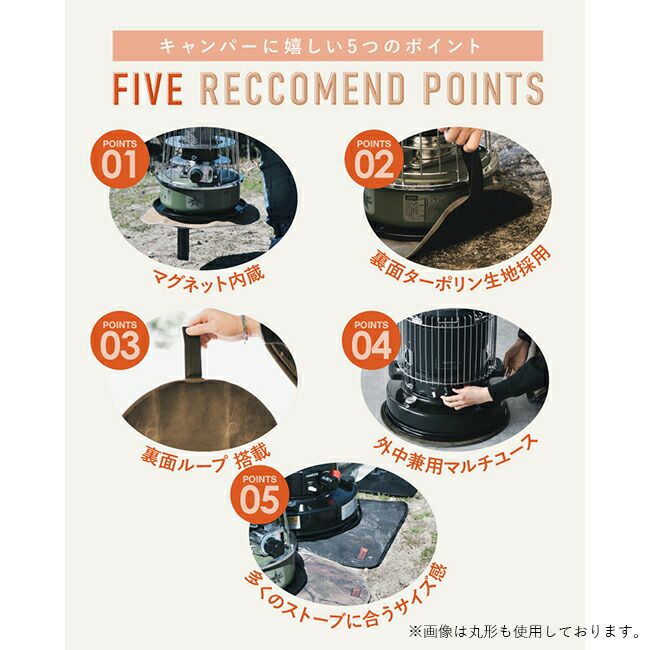 キャンパーに嬉しい5つのポイント

FIVE RECCOMEND POINTS

POINTS 01
マグネット内蔵

POINTS 02
裏面ターポリン生地採用

POINTS 03
裏面ループ 搭載

POINTS 04
外中兼用マルチユース

POINTS 05
多くのストーブに合うサイズ感

※画像は丸形も使用しております。