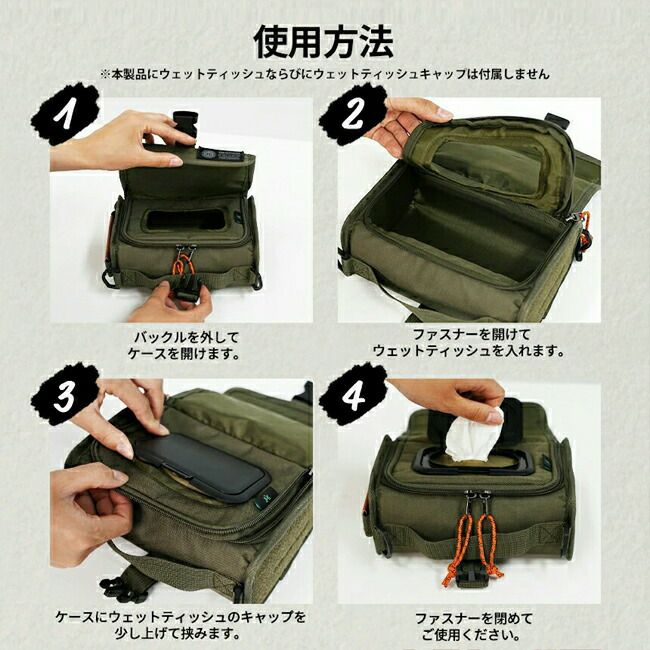 使用方法

※本製品にウェットティッシュならびにウェットティッシュキャップは付属しません

1

バックルを外して
ケースを開けます。

2

ファスナーを開けて
ウェットティッシュを入れます。

3

ケースにウェットティッシュのキャップを
少し上げて挟みます。

4

ファスナーを閉めて
ご使用ください。