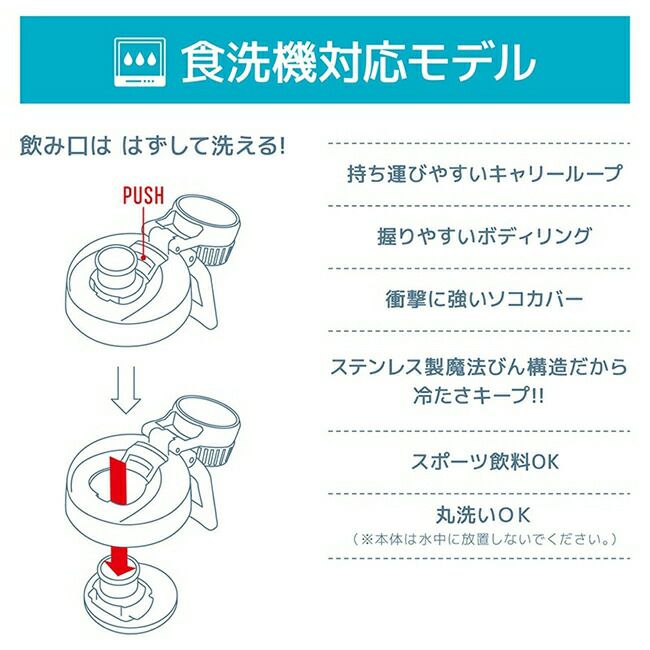 食洗機対応モデル

飲み口は はずして洗える!

PUSH

持ち運びやすいキャリーループ

握りやすいボディリング

衝撃に強いソコカバー

ステンレス製魔法びん構造だから冷たさキープ!!

スポーツ飲料OK

丸洗いOK
（※本体は水中に放置しないでください。）