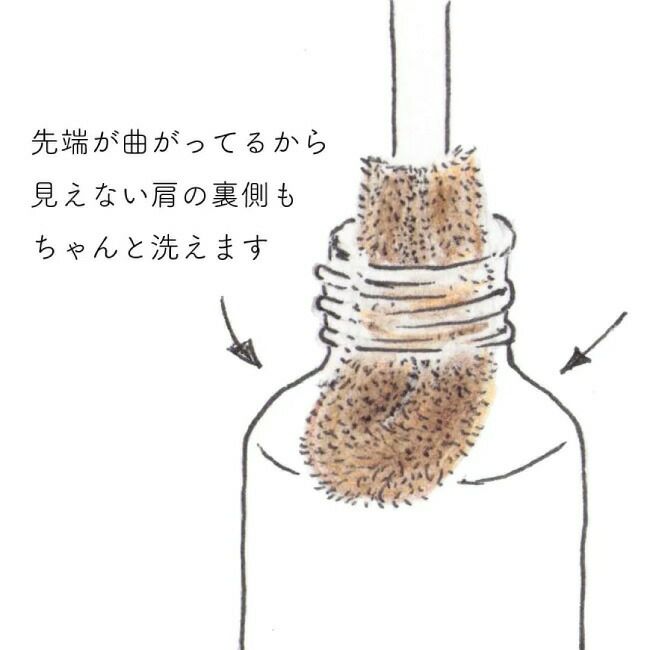 先端が曲がってるから
見えない肩の裏側も
ちゃんと洗えます